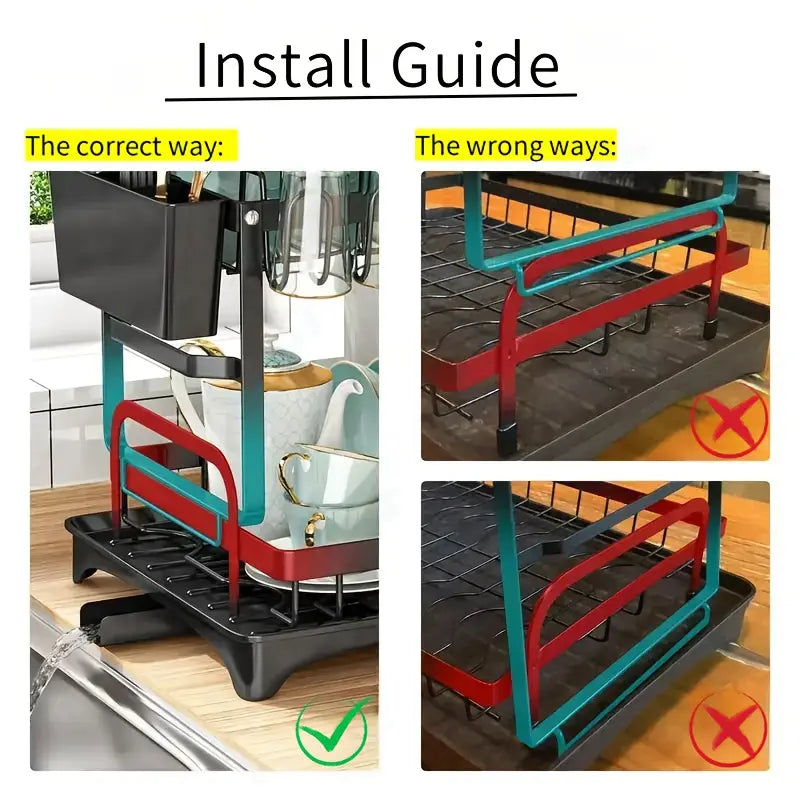 Install Guide

The correct way:

The wrong ways: